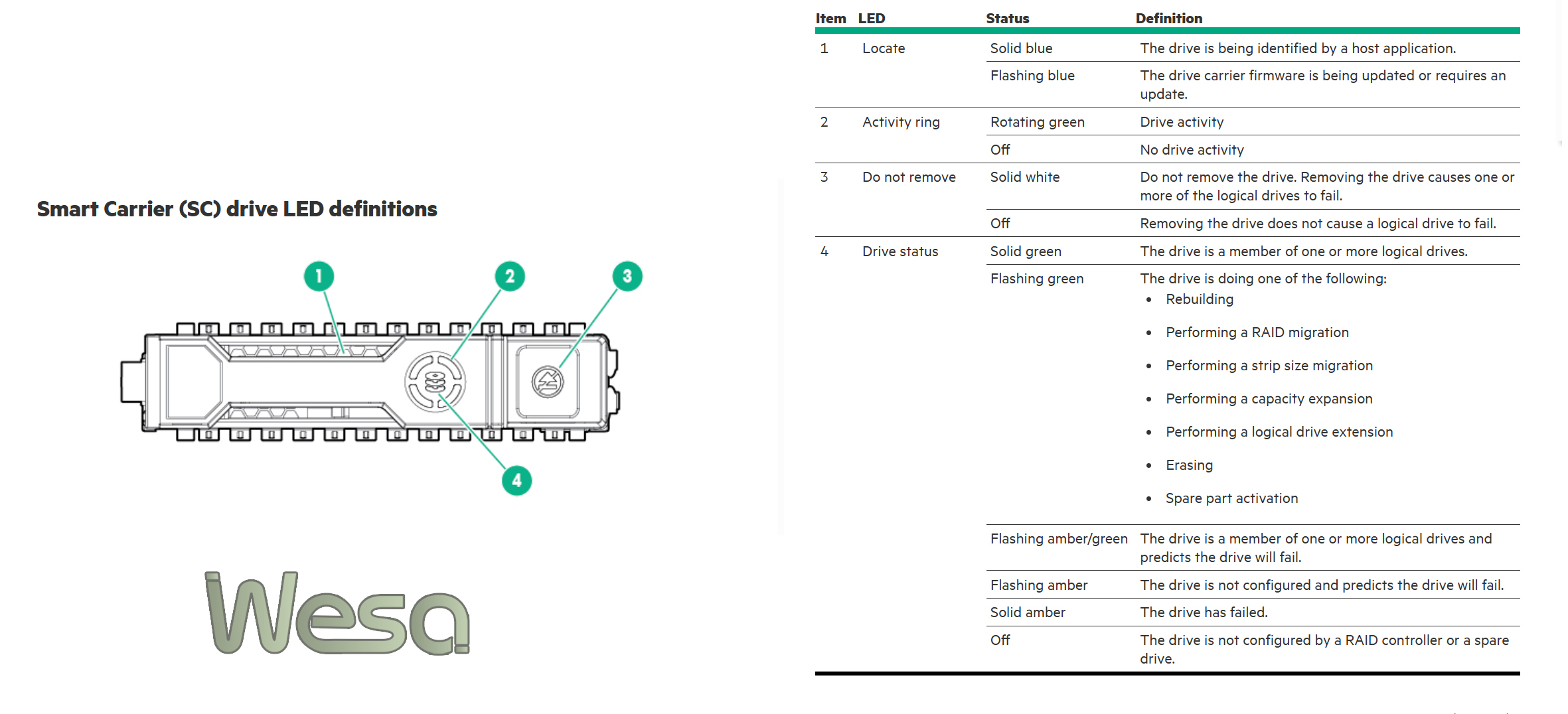 Smart Carrier (SC) drive LED definitions

1

2

3

4

Wesa

| Item | LED | Status | Definition |
|---|---|---|---|
| 1 | Locate | Solid blue | The drive is being identified by a host application. |
| | | Flashing blue | The drive carrier firmware is being updated or requires an update. |
| 2 | Activity ring | Rotating green | Drive activity |
| | | Off | No drive activity |
| 3 | Do not remove | Solid white | Do not remove the drive. Removing the drive causes one or more of the logical drives to fail. |
| | | Off | Removing the drive does not cause a logical drive to fail. |
| 4 | Drive status | Solid green | The drive is a member of one or more logical drives. |
| | | Flashing green | The drive is doing one of the following: • Rebuilding • Performing a RAID migration • Performing a strip size migration • Performing a capacity expansion • Performing a logical drive extension • Erasing • Spare part activation |
| | | Flashing amber/green | The drive is a member of one or more logical drives and predicts the drive will fail. |
| | | Flashing amber | The drive is not configured and predicts the drive will fail. |
| | | Solid amber | The drive has failed. |
| | | Off | The drive is not configured by a RAID controller or a spare drive. |